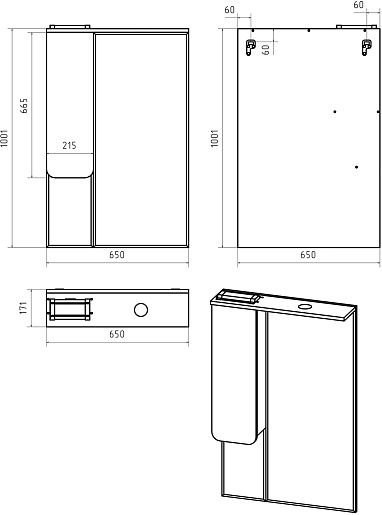 1001
665
215
650
60
60
60
1001
650
171
650